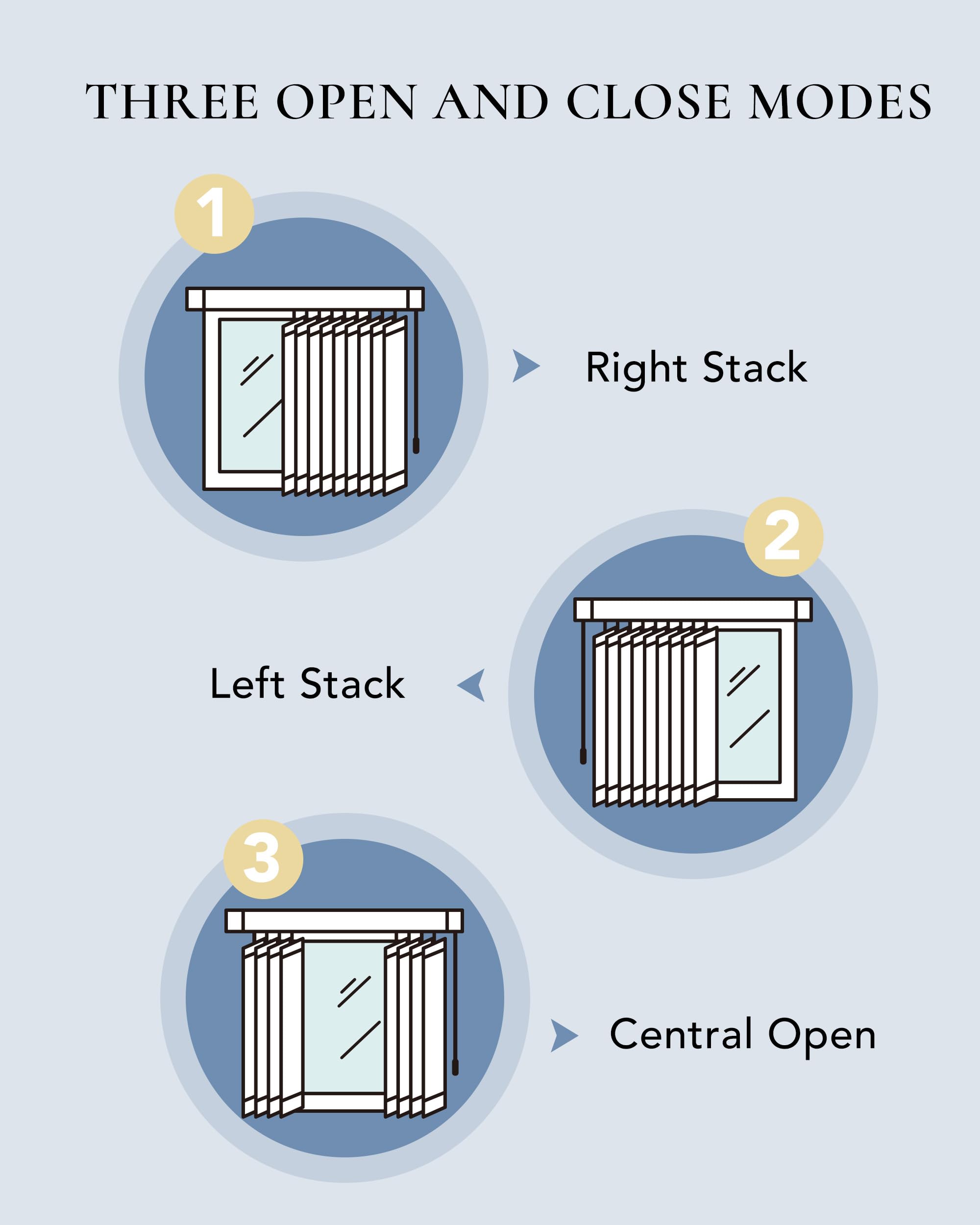 THREE OPEN AND CLOSE MODES

1

Right Stack

2

Left Stack

3

Central Open