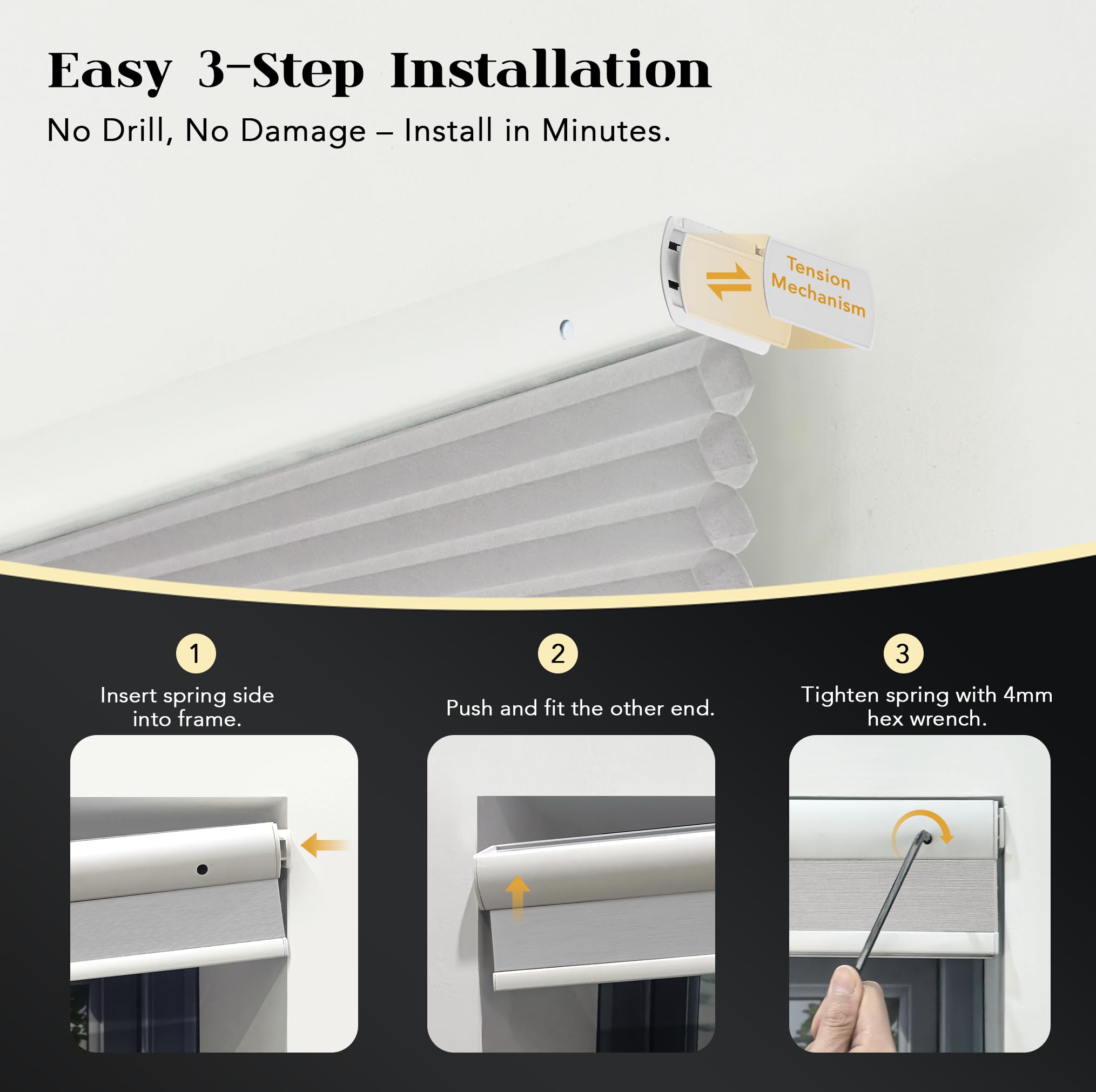 Easy 3-Step Installation

No Drill, No Damage – Install in Minutes.

Tension Mechanism

1

Insert spring side into frame.

2

Push and fit the other end.

3

Tighten spring with 4mm hex wrench.