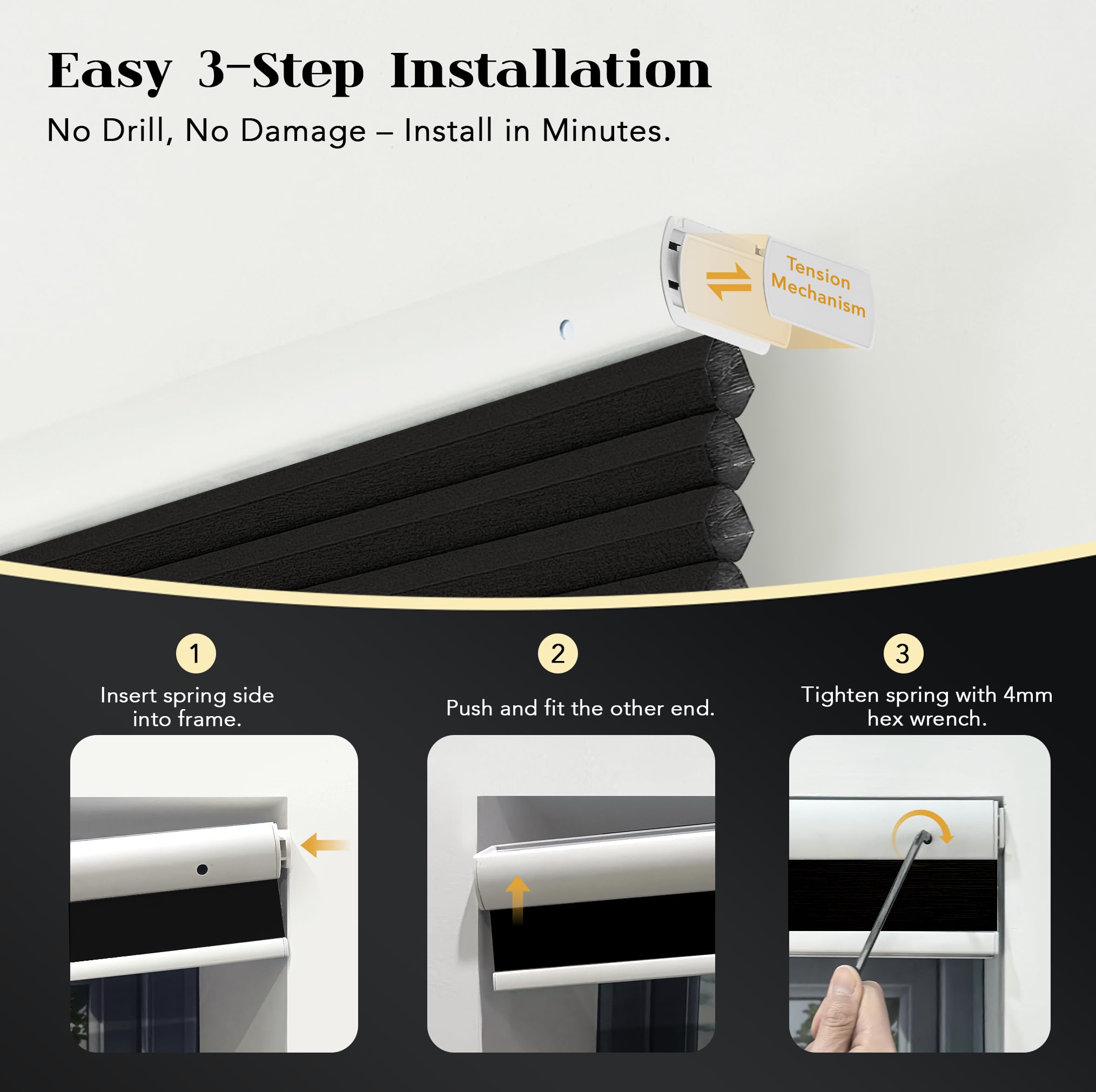 Easy 3-Step Installation

No Drill, No Damage – Install in Minutes.

Tension Mechanism

1
Insert spring side into frame.

2
Push and fit the other end.

3
Tighten spring with 4mm hex wrench.