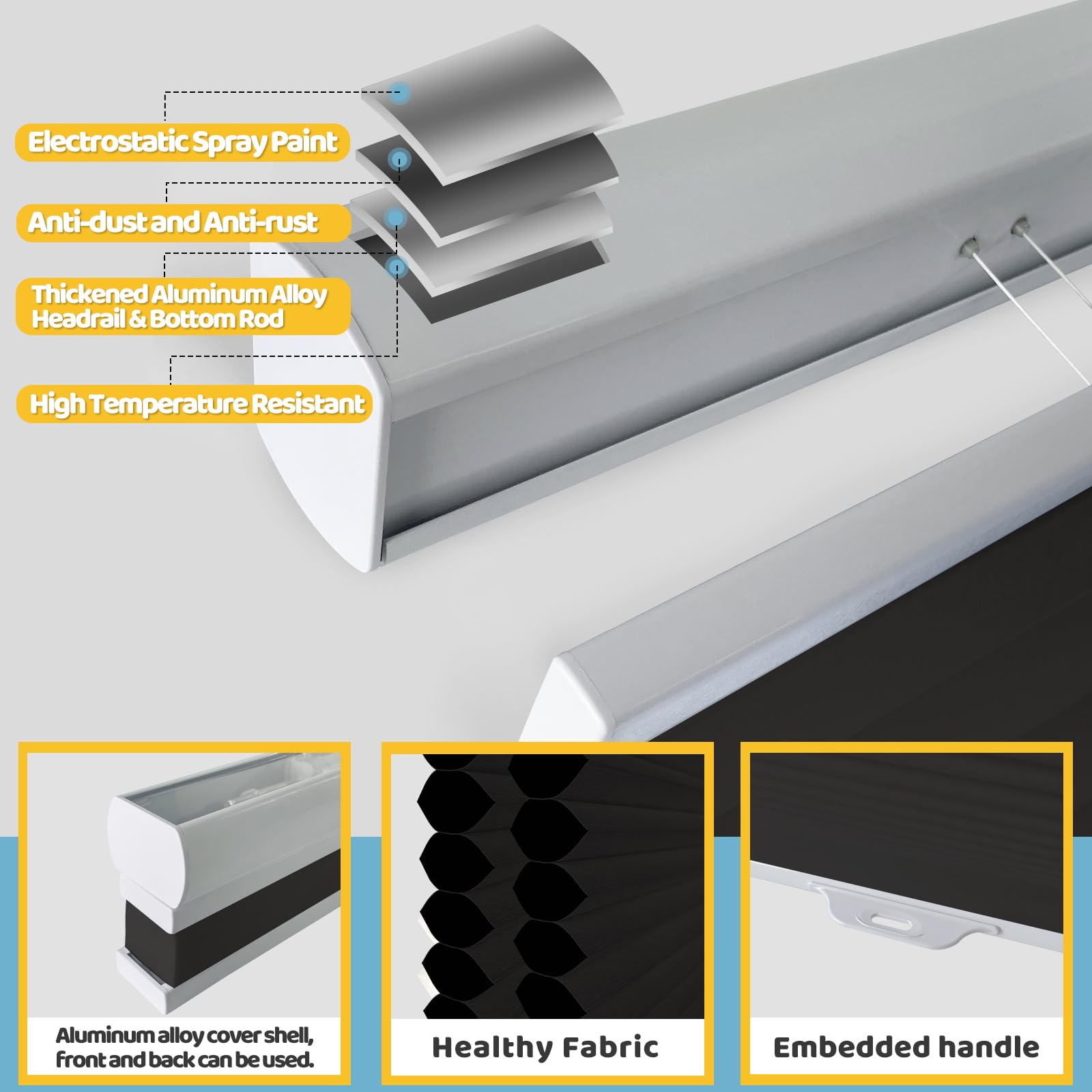 Electrostatic Spray Paint

Anti-dust and Anti-rust

Thickened Aluminum Alloy Headrail & Bottom Rod

High Temperature Resistant

Aluminum alloy cover shell, front and back can be used.

Healthy Fabric

Embedded handle